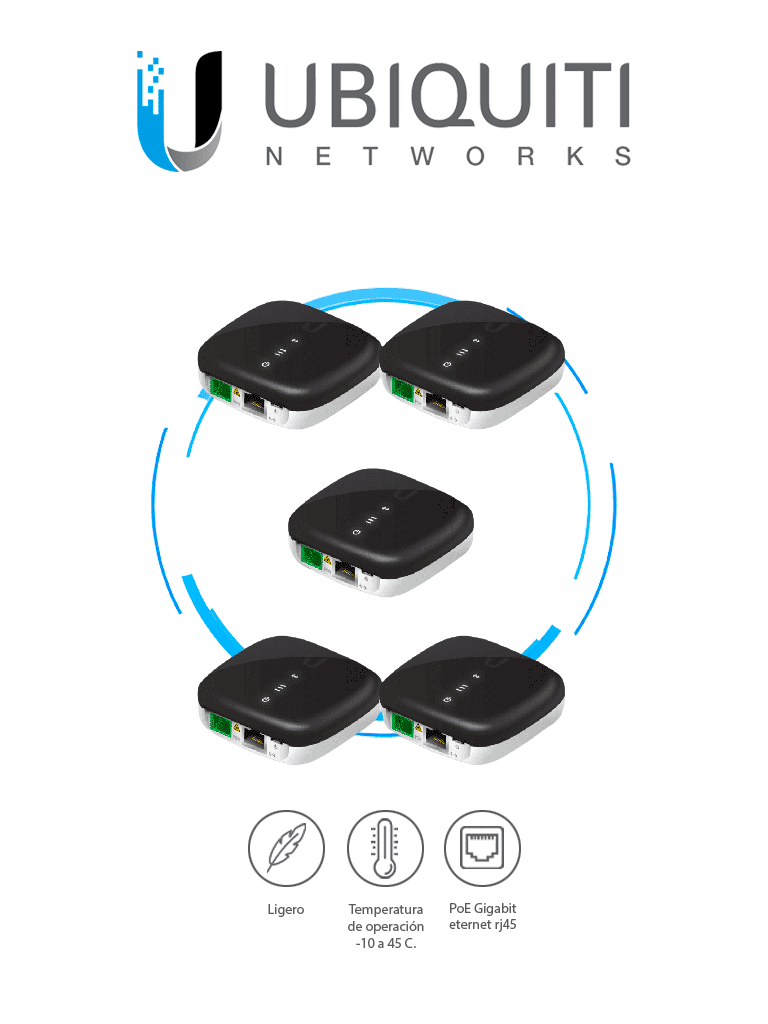 UBIQUITI
NETWORKS

Ligero

Temperatura de operación -10 a 45 C.

PoE Gigabit eternet rj45